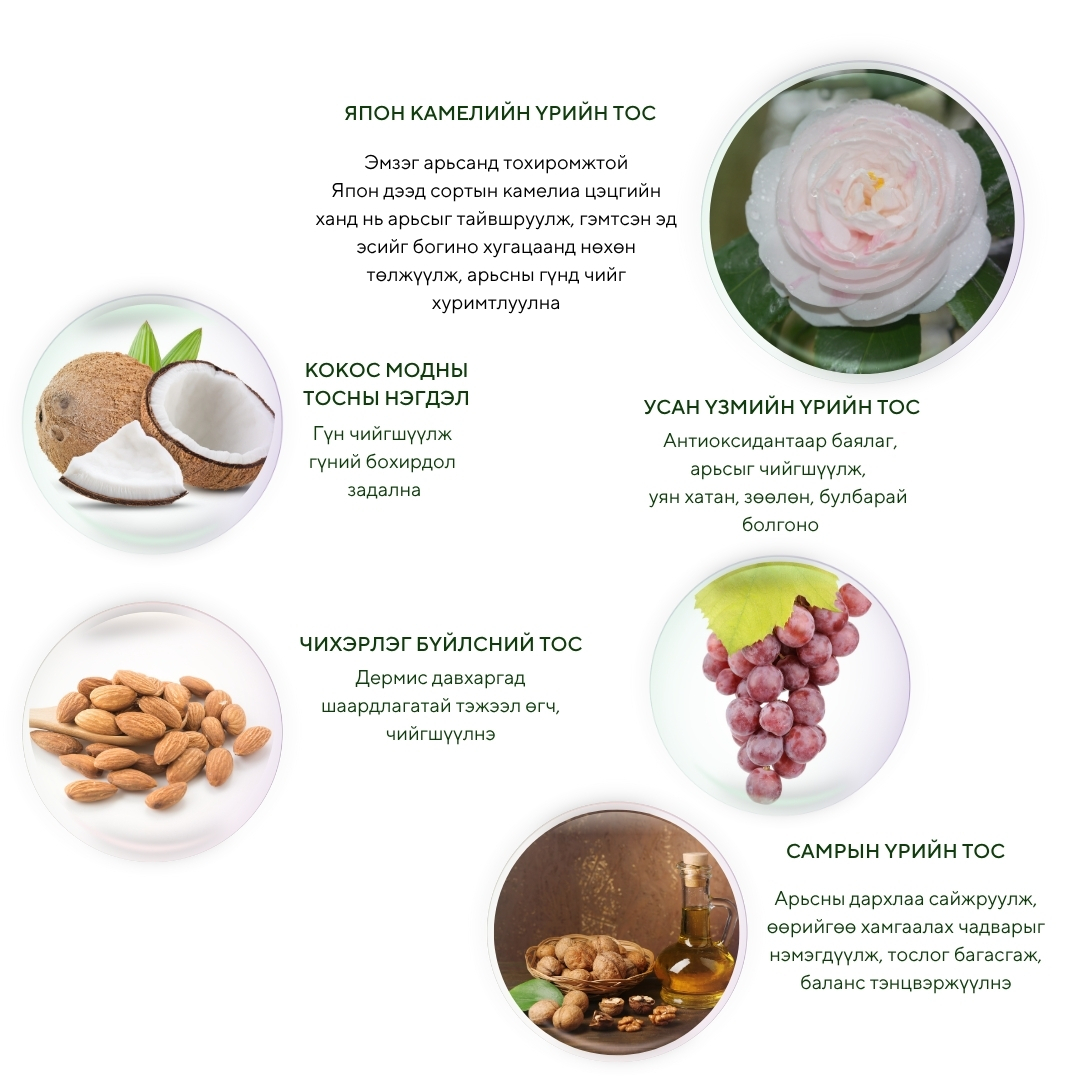 ЯПОН КАМЕЛИЙН ҮРИЙН ТОС

Эмзэг арьсанд тохиромжтой Япон дээд сортын камелиа цэцгийн ханд нь арьсыг тайвшруулж, гэмтсэн эд эсийг богино хугацаанд нөхөн төлжүүлж, арьсны гүнд чийг хуримтлуулна

КОКОС МОДНЫ ТОСНЫ НЭГДЭЛ

Гүн чийгшүүлж гүний бохирдол задална

УСАН ҮЗМИЙН ҮРИЙН ТОС

Антиоксидантаар баялаг, арьсыг чийгшүүлж, уян хатан, зөөлөн, булбарай болгоно

ЧИХЭРЛЭГ БҮЙЛСНИЙ ТОС

Дермис давхаргад шаардлагатай тэжээл өгч, чийгшүүлнэ

САМРЫН ҮРИЙН ТОС

Арьсны дархлаа сайжруулж, өөрийгөө хамгаалах чадварыг нэмэгдүүлж, тослог багасгаж, баланс тэнцвэржүүлнэ